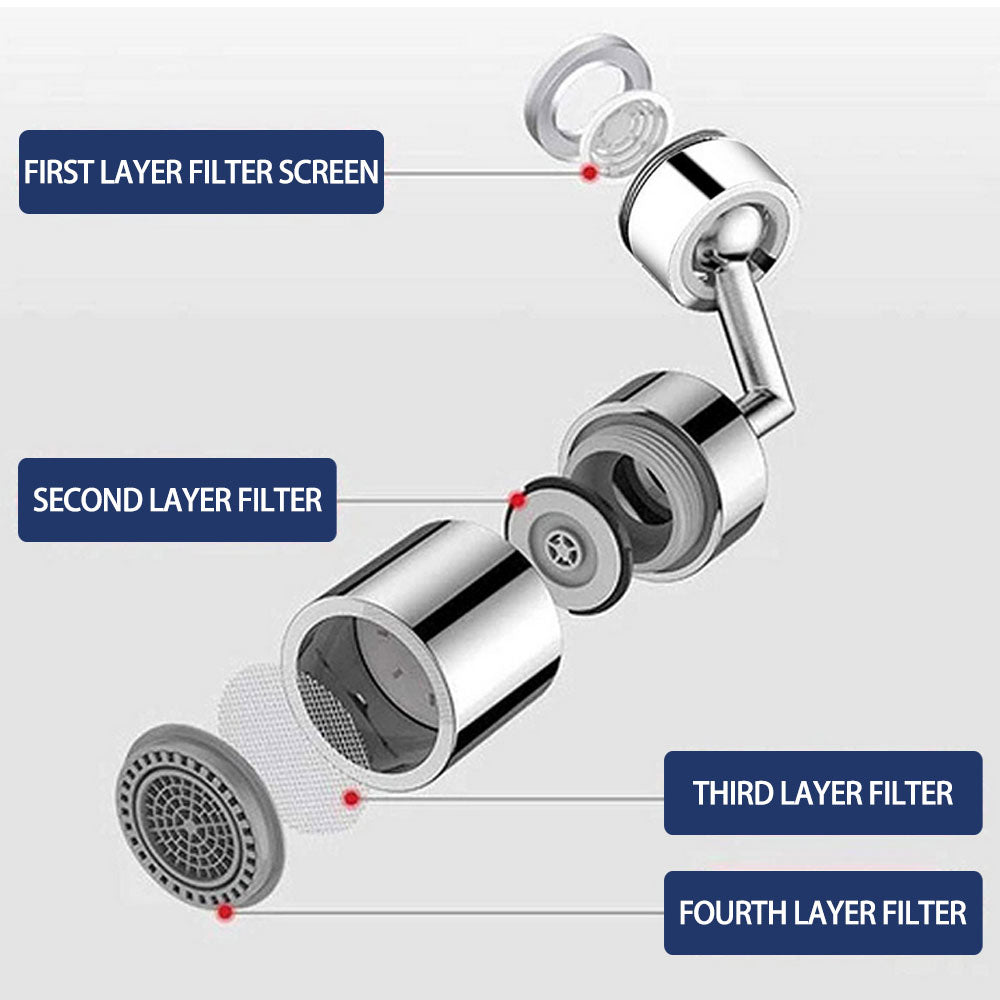 FIRST LAYER FILTER SCREEN

SECOND LAYER FILTER

THIRD LAYER FILTER

FOURTH LAYER FILTER