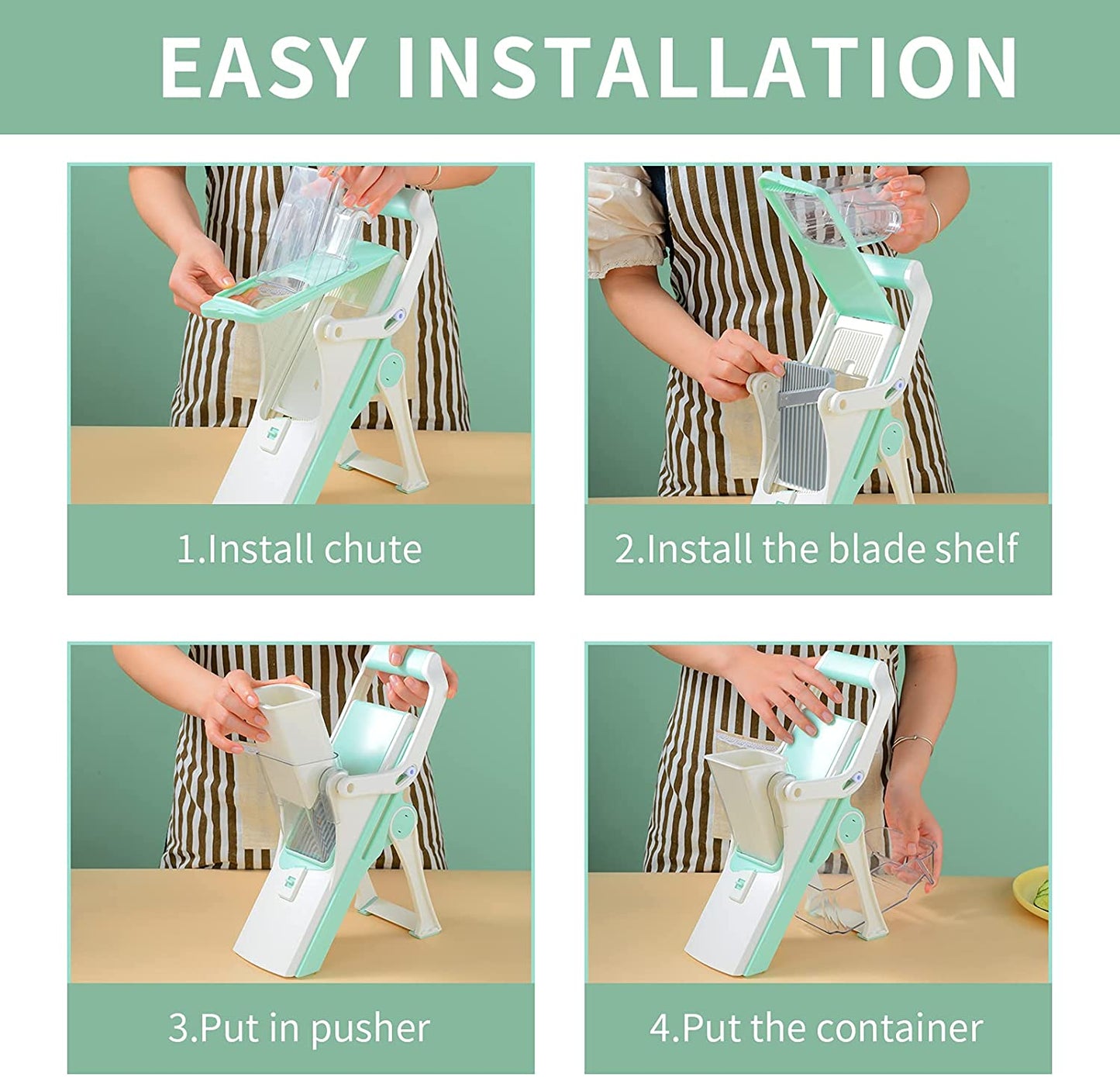 EASY INSTALLATION

1.Install chute

2.Install the blade shelf

3.Put in pusher

4.Put the container